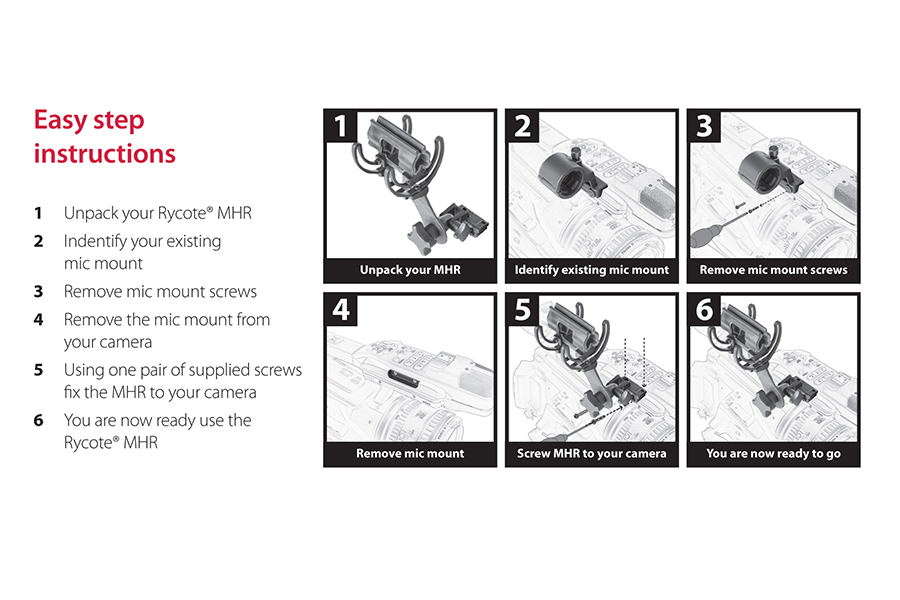 Easy step instructions

1 Unpack your Rycote® MHR
2 Indentify your existing mic mount
3 Remove mic mount screws
4 Remove the mic mount from your camera
5 Using one pair of supplied screws fix the MHR to your camera
6 You are now ready use the Rycote® MHR

1
Unpack your MHR

2
Identify existing mic mount

3
Remove mic mount screws

4
Remove mic mount

5
Screw MHR to your camera

6
You are now ready to go